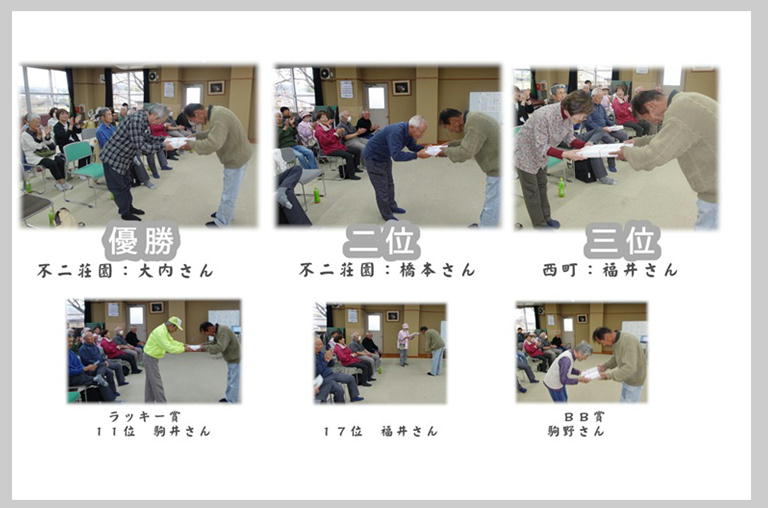 優勝
不二荘園：大内さん

二位
不二荘園：橋本さん

三位
西町：福井さん

ラッキー賞
１１位　駒井さん

１７位　福井さん

ＢＢ賞
駒野さん